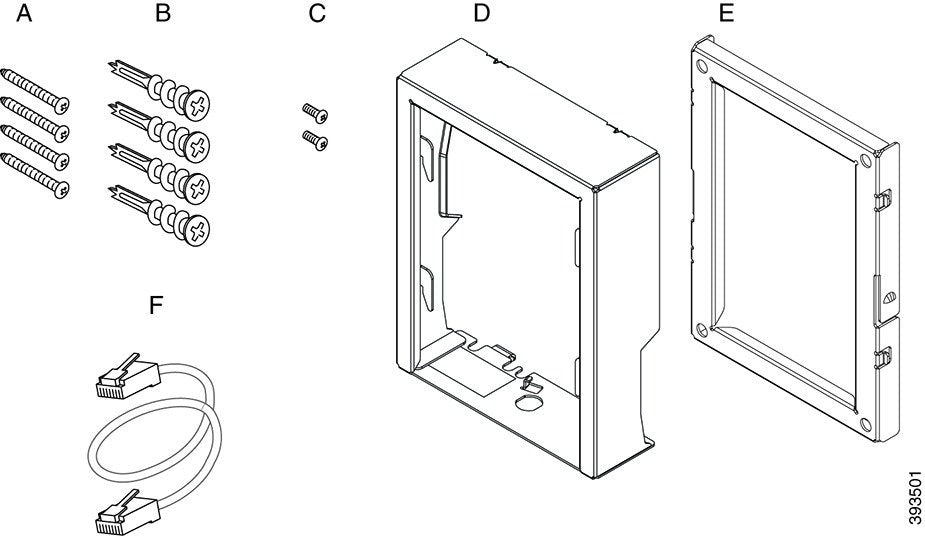 A B C D E

F

393501